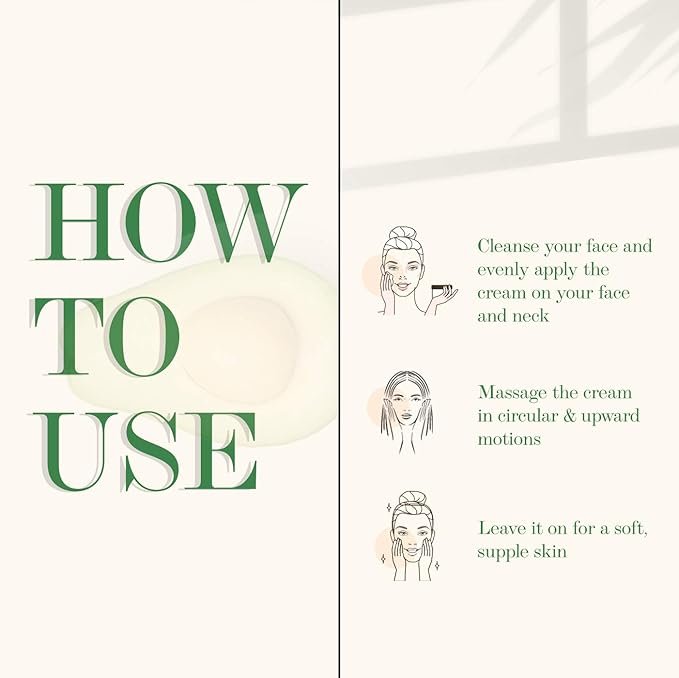 HOW TO USE

Cleanse your face and evenly apply the cream on your face and neck

Massage the cream in circular & upward motions

Leave it on for a soft, supple skin